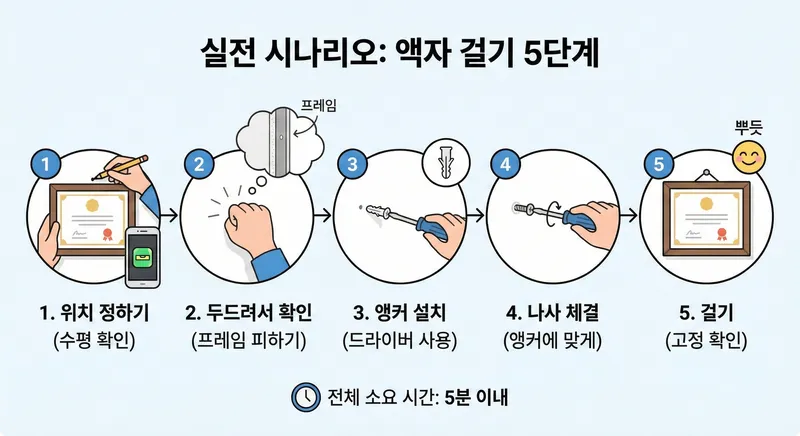 실전 시나리오: 액자 걸기 5단계

프레임

뿌듯

1

2

3

4

5

1. 위치 정하기
(수평 확인)

2. 두드려서 확인
(프레임 피하기)

3. 앵커 설치
(드라이버 사용)

4. 나사 체결
(앵커에 맞게)

5. 걸기
(고정 확인)

전체 소요 시간: 5분 이내